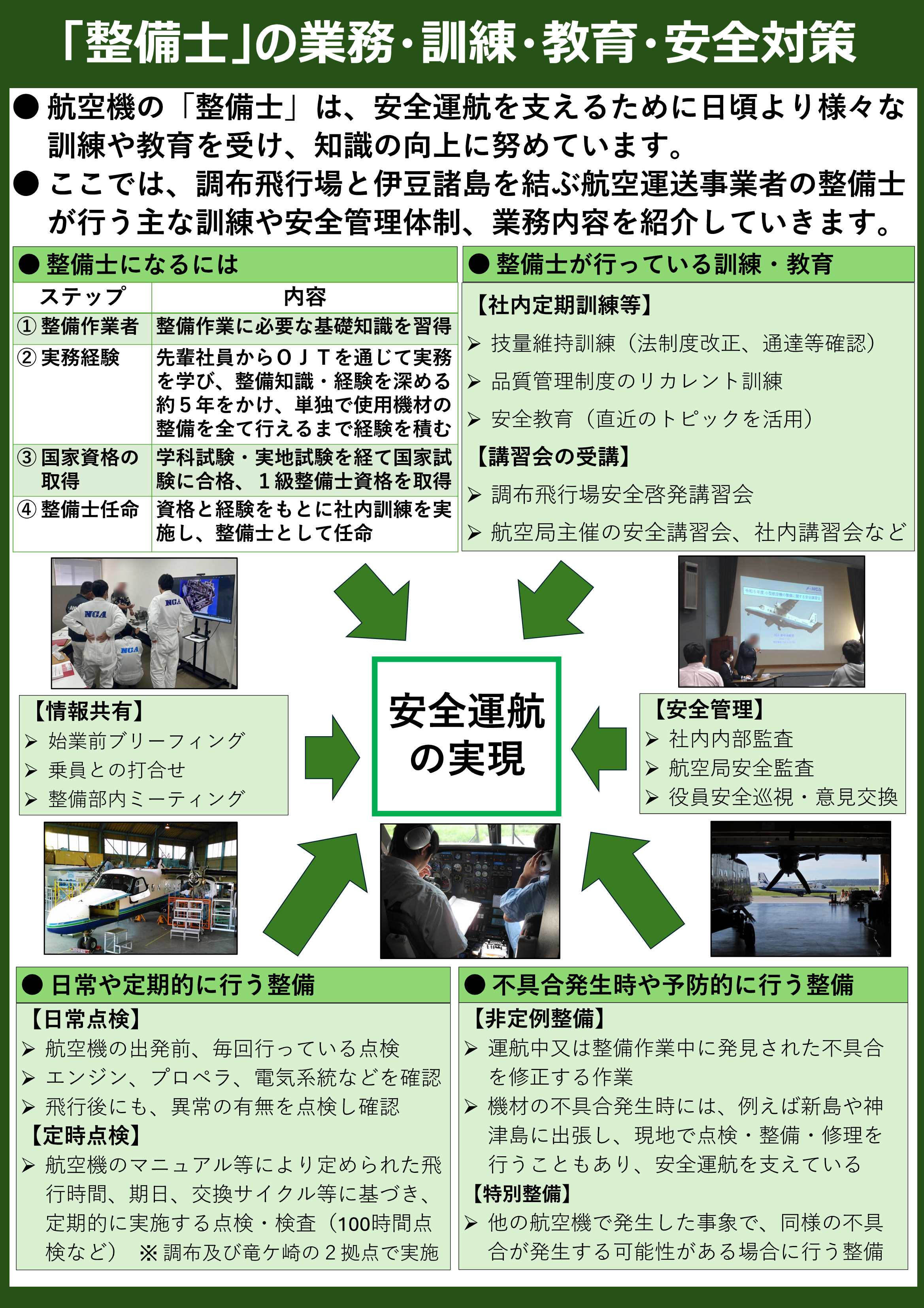 「整備士」の業務・訓練・教育・安全対策

● 航空機の「整備士」は、安全運航を支えるために日頃より様々な訓練や教育を受け、知識の向上に努めています。
● ここでは、調布飛行場と伊豆諸島を結ぶ航空運送事業者の整備士が行う主な訓練や安全管理体制、業務内容を紹介していきます。

● 整備士になるには

| ステップ | 内容 |
|---|---|
| ① 整備作業者 | 整備作業に必要な基礎知識を習得 |
| ② 実務経験 | 先輩社員からＯＪＴを通じて実務を学び、整備知識・経験を深める 約５年をかけ、単独で使用機材の整備を全て行えるまで経験を積む |
| ③ 国家資格の取得 | 学科試験・実地試験を経て国家試験に合格、１級整備士資格を取得 |
| ④ 整備士任命 | 資格と経験をもとに社内訓練を実施し、整備士として任命 |

● 整備士が行っている訓練・教育
【社内定期訓練等】
➢ 技量維持訓練（法制度改正、通達等確認）
➢ 品質管理制度のリカレント訓練
➢ 安全教育（直近のトピックを活用）
【講習会の受講】
➢ 調布飛行場安全啓発講習会
➢ 航空局主催の安全講習会、社内講習会など

NCA
NCA
NCA

【情報共有】
➢ 始業前ブリーフィング
➢ 乗員との打合せ
➢ 整備部内ミーティング

安全運航の実現

【安全管理】
➢ 社内内部監査
➢ 航空局安全監査
➢ 役員安全巡視・意見交換

● 日常や定期的に行う整備
【日常点検】
➢ 航空機の出発前、毎回行っている点検
➢ エンジン、プロペラ、電気系統などを確認
➢ 飛行後にも、異常の有無を点検し確認
【定時点検】
➢ 航空機のマニュアル等により定められた飛行時間、期日、交換サイクル等に基づき、定期的に実施する点検・検査（100時間点検など） ※調布及び竜ケ崎の２拠点で実施

● 不具合発生時や予防的に行う整備
【非定例整備】
➢ 運航中又は整備作業中に発見された不具合を修正する作業
➢ 機材の不具合発生時には、例えば新島や神津島に出張し、現地で点検・整備・修理を行うこともあり、安全運航を支えている
【特別整備】
➢ 他の航空機で発生した事象で、同様の不具合が発生する可能性がある場合に行う整備